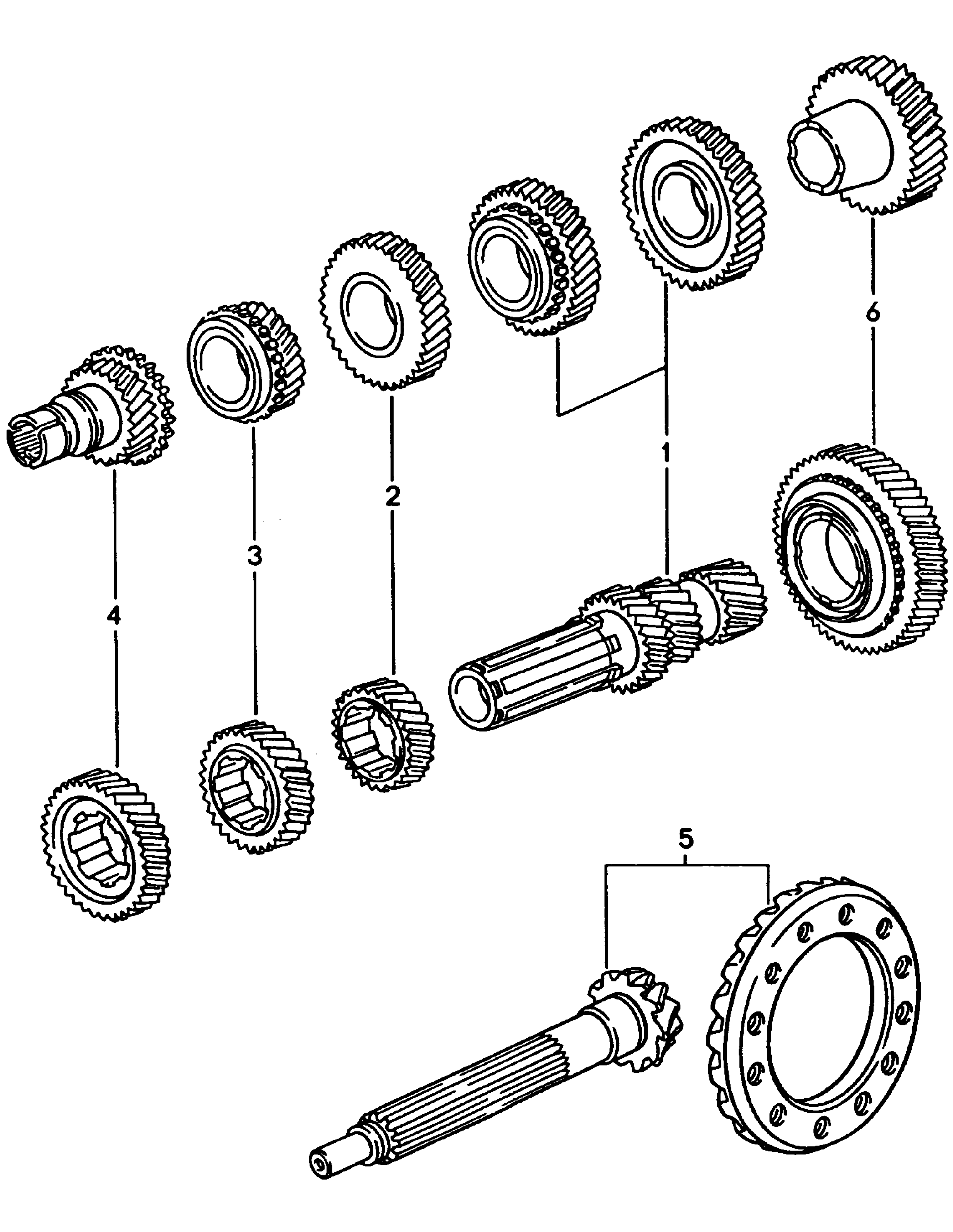 6
1
2
3
4
5