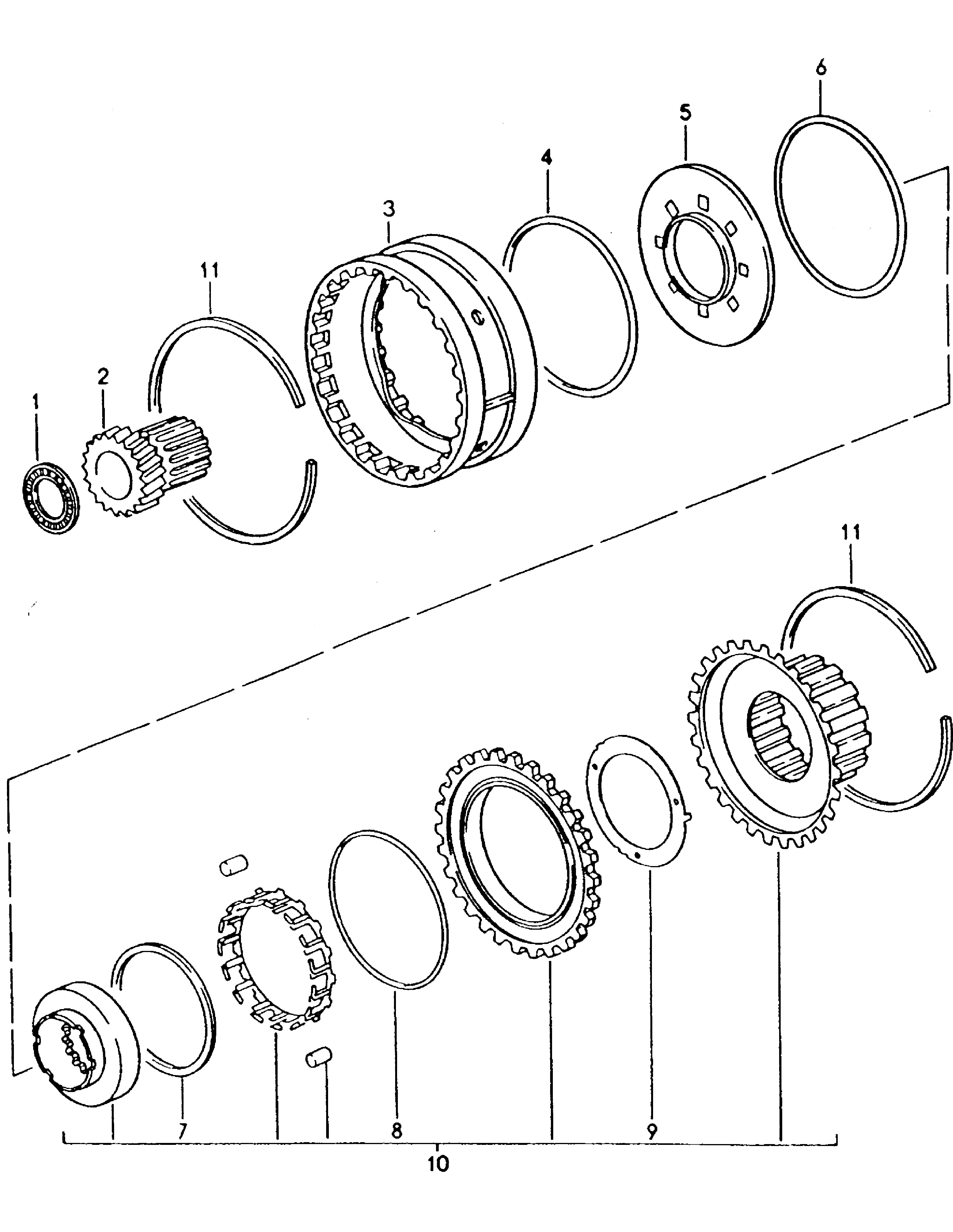 6
5
4
3
11
2
1
11
7
8
9
10